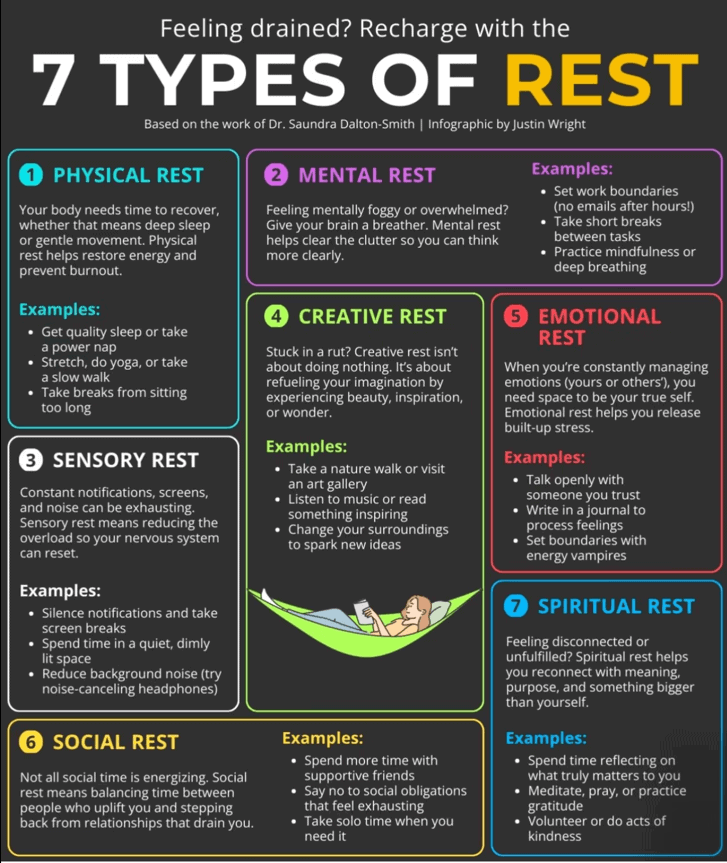 Feeling drained? Recharge with the

7 TYPES OF REST

Based on the work of Dr. Saundra Dalton-Smith | Infographic by Justin Wright

1 PHYSICAL REST

Your body needs time to recover, whether that means deep sleep or gentle movement. Physical rest helps restore energy and prevent burnout.

Examples:
- Get quality sleep or take a power nap
- Stretch, do yoga, or take a slow walk
- Take breaks from sitting too long

2 MENTAL REST

Feeling mentally foggy or overwhelmed? Give your brain a breather. Mental rest helps clear the clutter so you can think more clearly.

Examples:
- Set work boundaries (no emails after hours!)
- Take short breaks between tasks
- Practice mindfulness or deep breathing

3 SENSORY REST

Constant notifications, screens, and noise can be exhausting. Sensory rest means reducing the overload so your nervous system can reset.

Examples:
- Silence notifications and take screen breaks
- Spend time in a quiet, dimly lit space
- Reduce background noise (try noise-canceling headphones)

4 CREATIVE REST

Stuck in a rut? Creative rest isn't about doing nothing. It's about refueling your imagination by experiencing beauty, inspiration, or wonder.

Examples:
- Take a nature walk or visit an art gallery
- Listen to music or read something inspiring
- Change your surroundings to spark new ideas

5 EMOTIONAL REST

When you're constantly managing emotions (yours or others'), you need space to be your true self. Emotional rest helps you release built-up stress.

Examples:
- Talk openly with someone you trust
- Write in a journal to process feelings
- Set boundaries with energy vampires

6 SOCIAL REST

Not all social time is energizing. Social rest means balancing time between people who uplift you and stepping back from relationships that drain you.

Examples:
- Spend more time with supportive friends
- Say no to social obligations that feel exhausting
- Take solo time when you need it

7 SPIRITUAL REST

Feeling disconnected or unfulfilled? Spiritual rest helps you reconnect with meaning, purpose, and something bigger than yourself.

Examples:
- Spend time reflecting on what truly matters to you
- Meditate, pray, or practice gratitude
- Volunteer or do acts of kindness